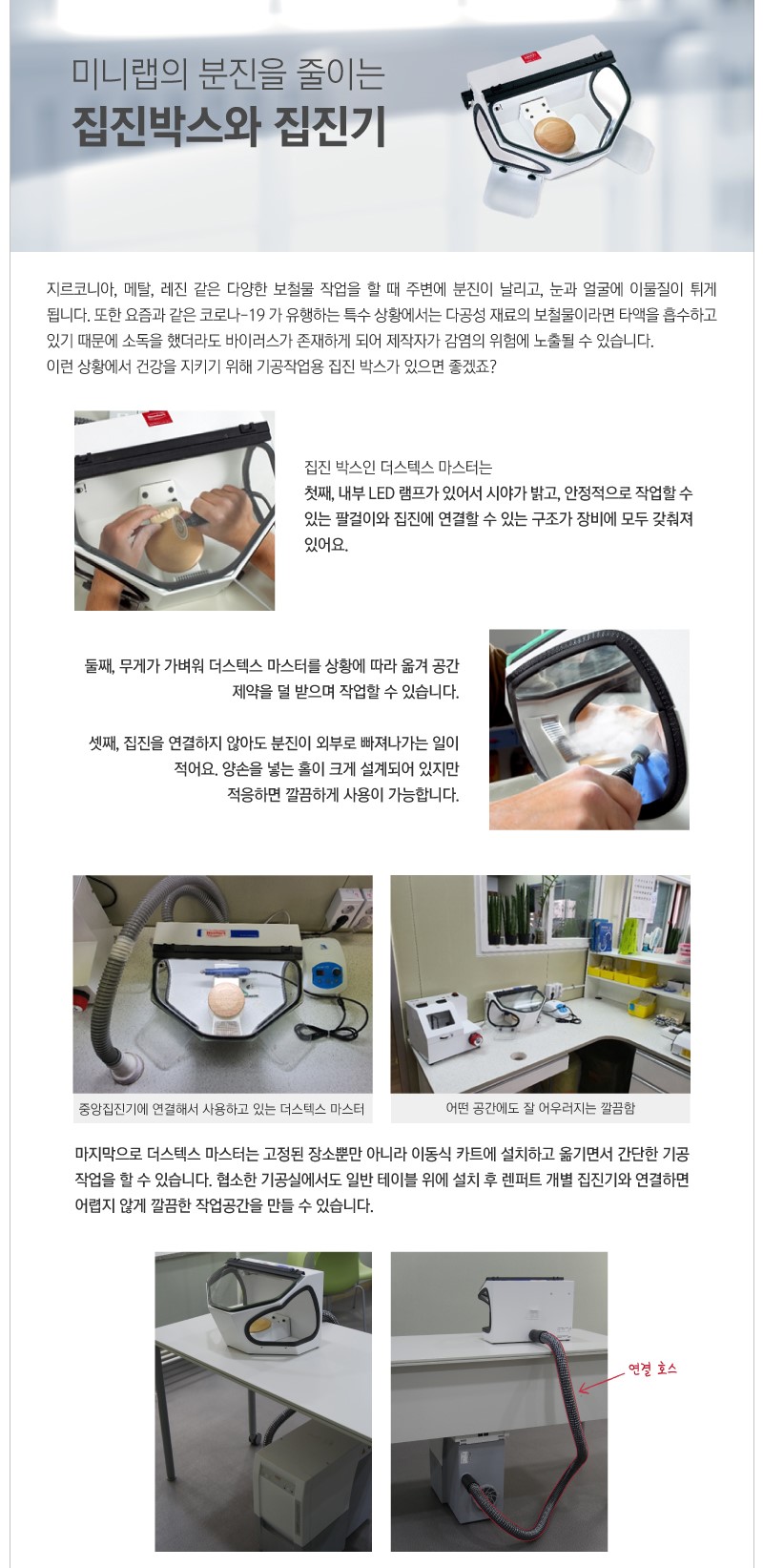 미니랩의 분진을 줄이는
집진박스와 집진기

지르코니아, 메탈, 레진 같은 다양한 보철물 작업을 할 때 주변에 분진이 날리고, 눈과 얼굴에 이물질이 튀게 됩니다. 또한 요즘과 같은 코로나-19 가 유행하는 특수 상황에서는 다공성 재료의 보철물이라면 타액을 흡수하고 있기 때문에 소독을 했더라도 바이러스가 존재하게 되어 제작자가 감염의 위험에 노출될 수 있습니다.
이런 상황에서 건강을 지키기 위해 기공작업용 집진 박스가 있으면 좋겠죠?

집진 박스인 더스텍스 마스터는
첫째, 내부 LED 램프가 있어서 시야가 밝고, 안정적으로 작업할 수 있는 팔걸이와 집진에 연결할 수 있는 구조가 장비에 모두 갖춰져 있어요.

둘째, 무게가 가벼워 더스텍스 마스터를 상황에 따라 옮겨 공간 제약을 덜 받으며 작업할 수 있습니다.

셋째, 집진을 연결하지 않아도 분진이 외부로 빠져나가는 일이 적어요. 양손을 넣는 홀이 크게 설계되어 있지만 적응하면 깔끔하게 사용이 가능합니다.

중앙집진기에 연결해서 사용하고 있는 더스텍스 마스터

어떤 공간에도 잘 어우러지는 깔끔함

마지막으로 더스텍스 마스터는 고정된 장소뿐만 아니라 이동식 카트에 설치하고 옮기면서 간단한 기공 작업을 할 수 있습니다. 협소한 기공실에서도 일반 테이블 위에 설치 후 렌퍼트 개별 집진기와 연결하면 어렵지 않게 깔끔한 작업공간을 만들 수 있습니다.

연결 호스